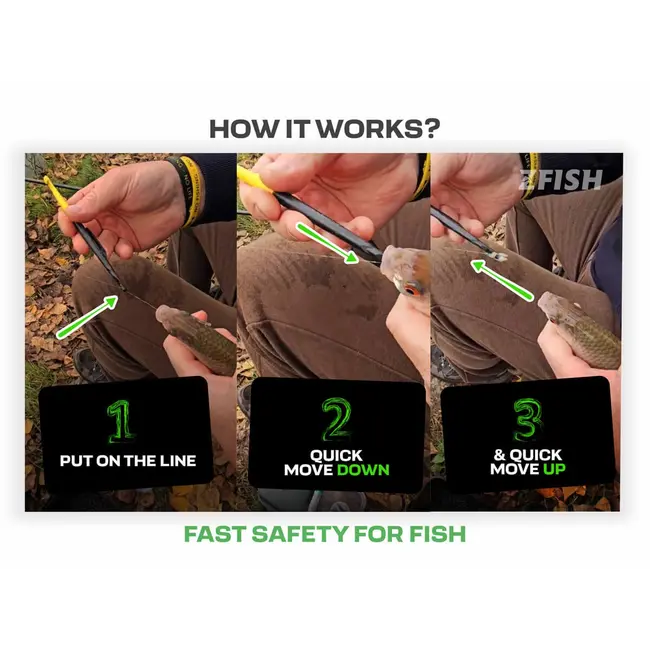 HOW IT WORKS?

ZFISH

1
PUT ON THE LINE

2
QUICK MOVE DOWN

3
& QUICK MOVE UP

FAST SAFETY FOR FISH