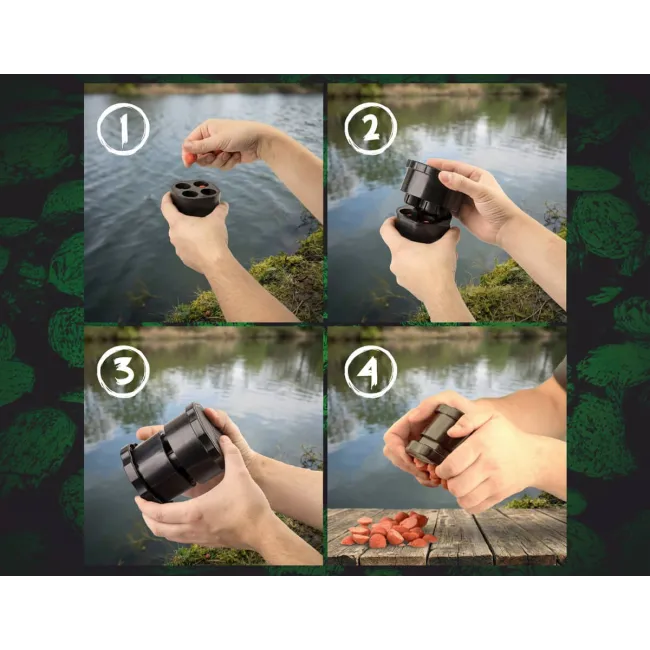 1

2

3

4