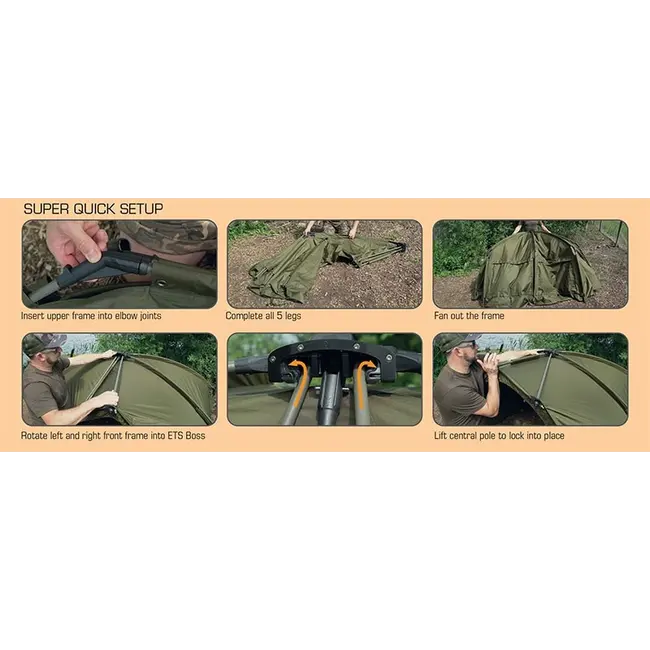 SUPER QUICK SETUP

Insert upper frame into elbow joints

Complete all 5 legs

Fan out the frame

Rotate left and right front frame into ETS Boss

Lift central pole to lock into place