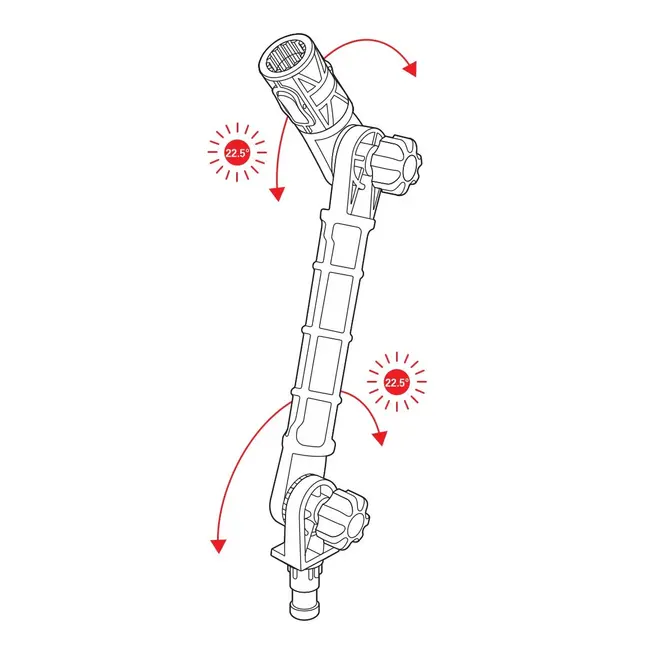 22.5°

22.5°