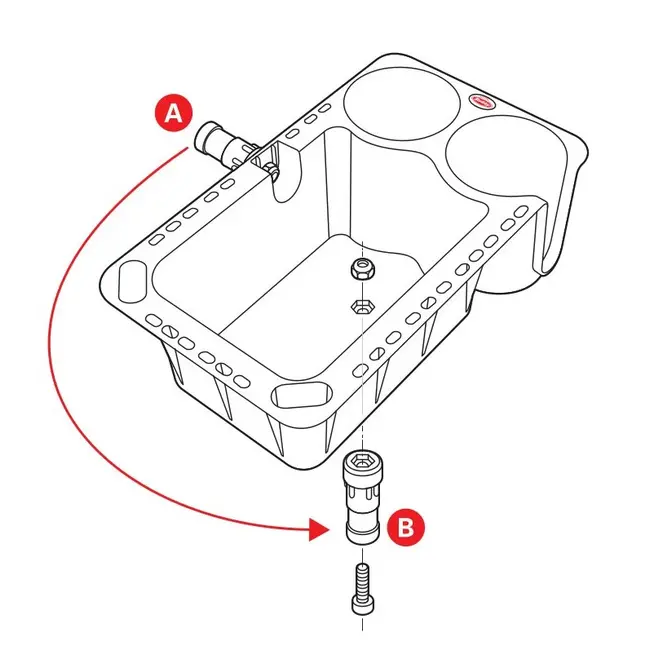 A

B