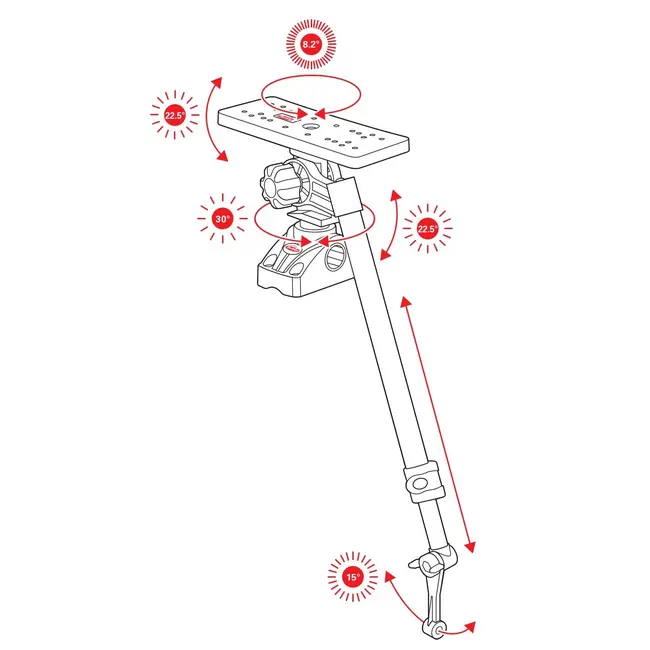 8.2°

22.5°

30°

22.5°

15°