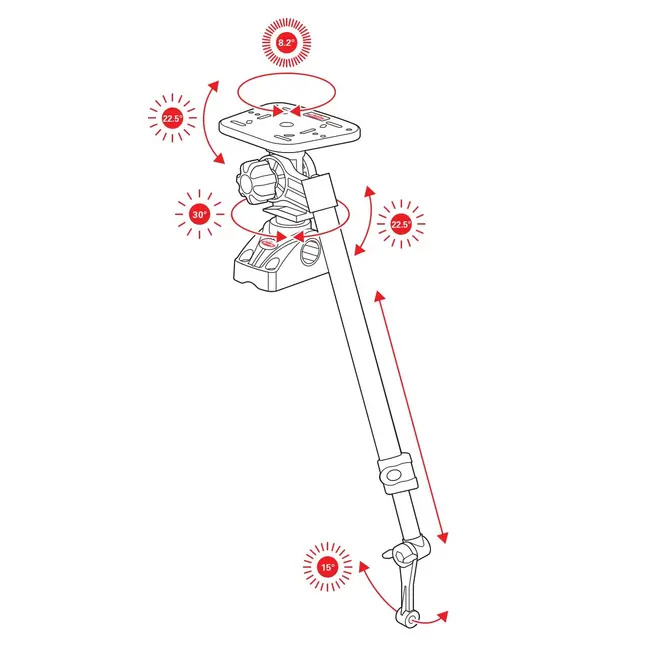 8.2°

22.5°

30°

22.5°

15°