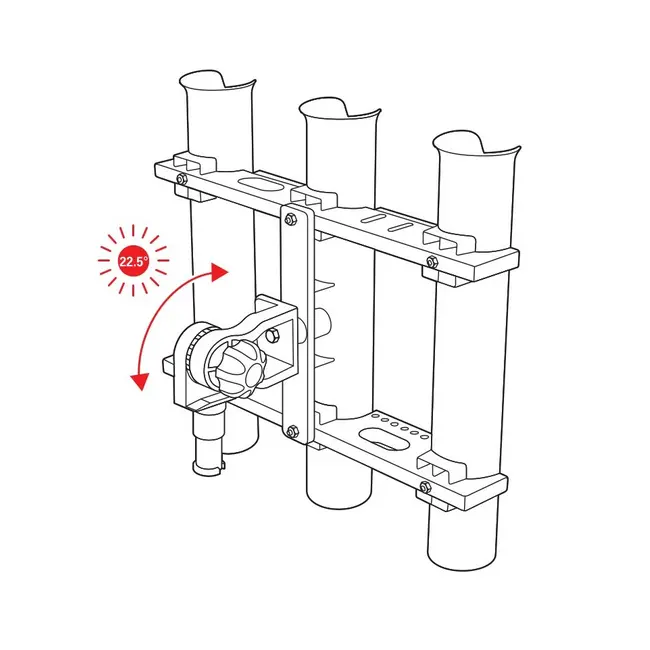 22.5°