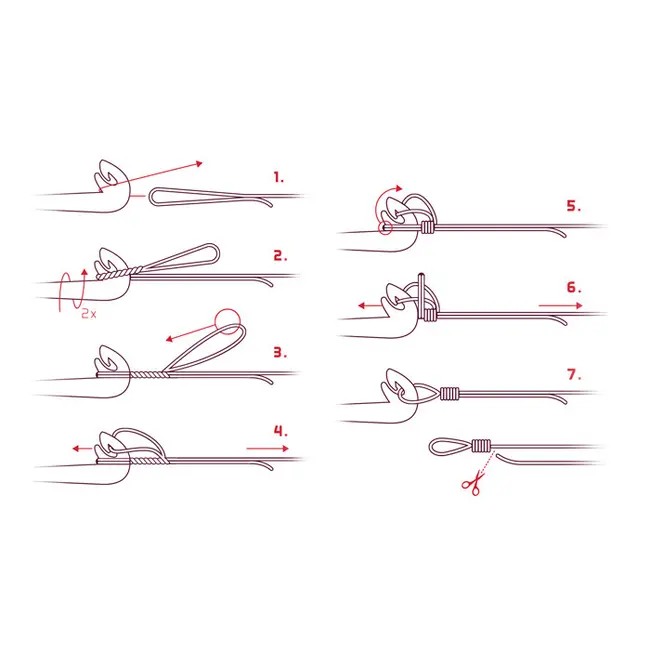 1.
2.
2x
3.
4.
5.
6.
7.